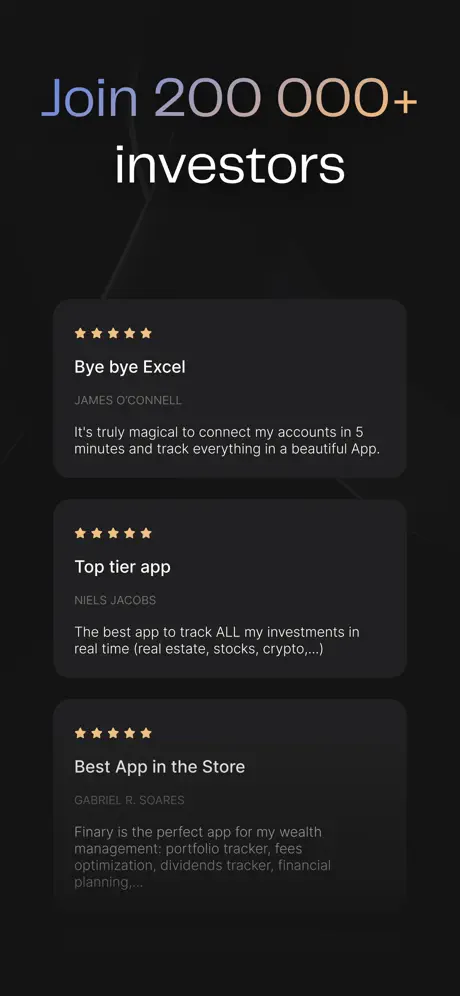 Join 200 000+ investors

★★★★★
Bye bye Excel
JAMES O'CONNELL
It's truly magical to connect my accounts in 5 minutes and track everything in a beautiful App.

★★★★★
Top tier app
NIELS JACOBS
The best app to track ALL my investments in real time (real estate, stocks, crypto,...)

★★★★★
Best App in the Store
GABRIEL R. SOARES
Finary is the perfect app for my wealth management: portfolio tracker, fees optimization, dividends tracker, financial planning,...